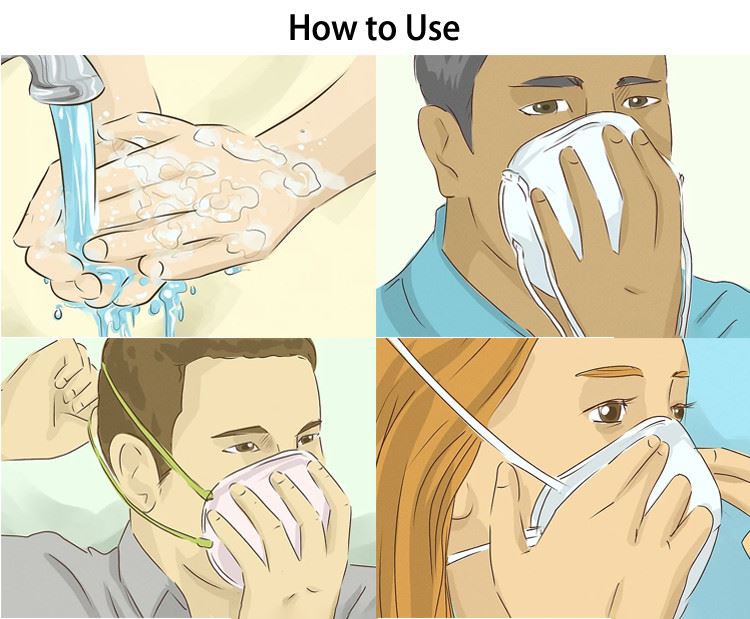 How to Use